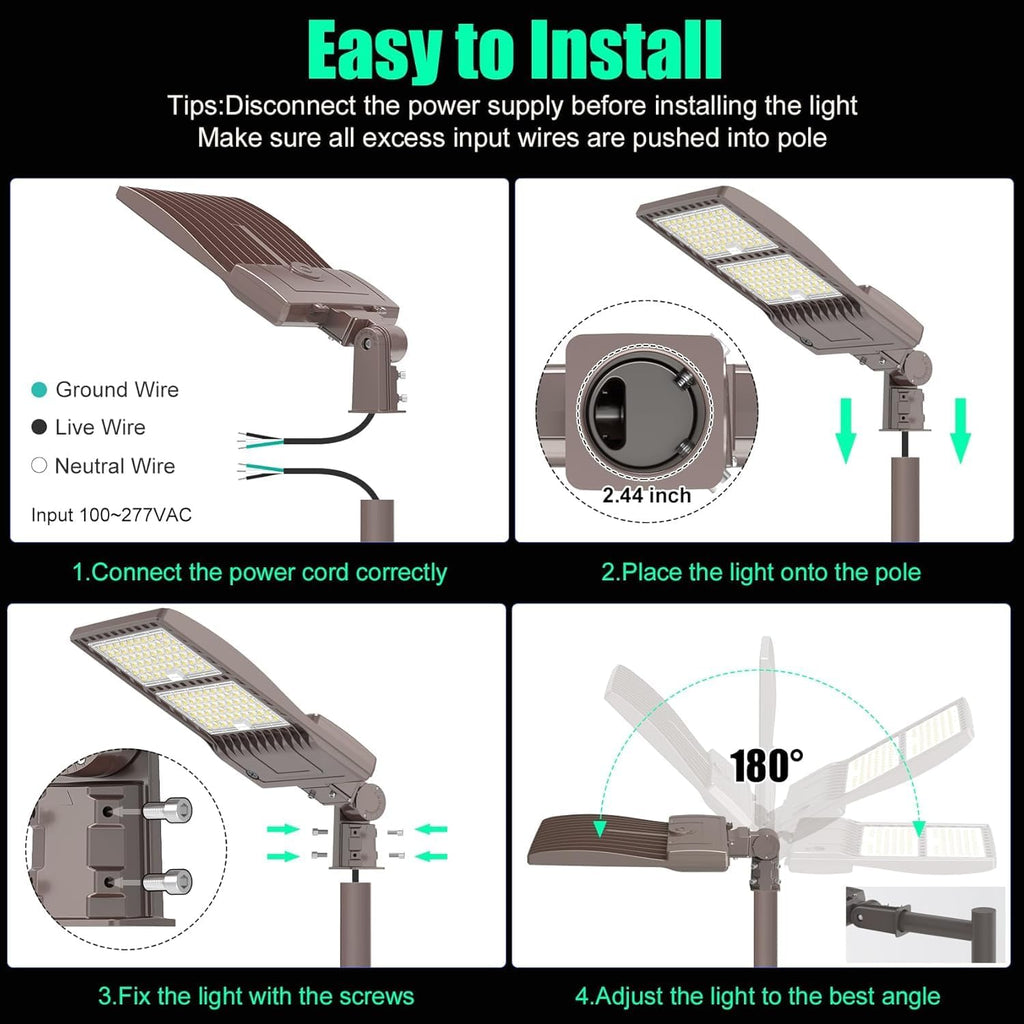 Easy to Install

Tips:Disconnect the power supply before installing the light
Make sure all excess input wires are pushed into pole

Ground Wire
Live Wire
Neutral Wire

Input 100~277VAC

1.Connect the power cord correctly

2.44 inch

2.Place the light onto the pole

3.Fix the light with the screws

180°

4.Adjust the light to the best angle