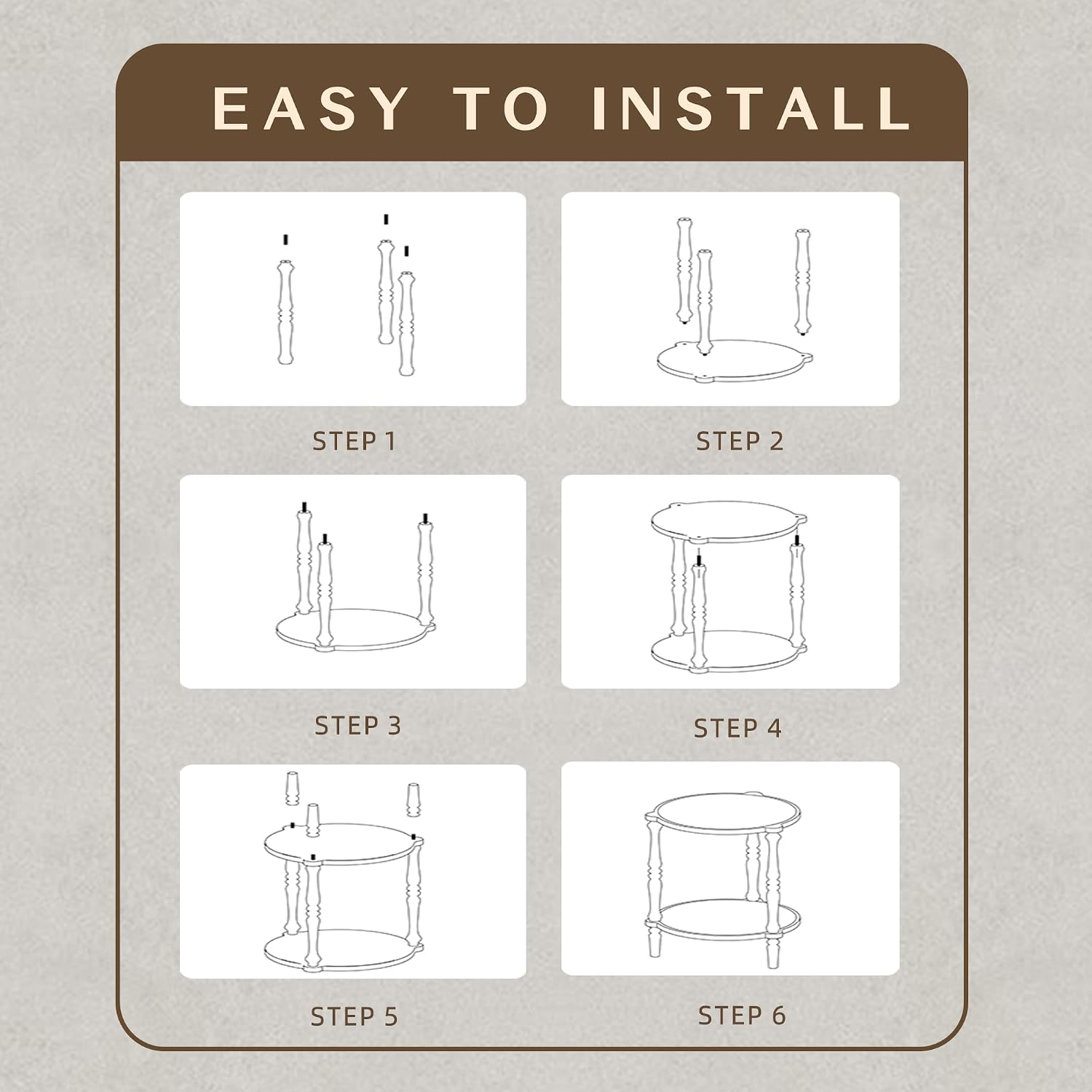 EASY TO INSTALL

STEP 1

STEP 2

STEP 3

STEP 4

STEP 5

STEP 6