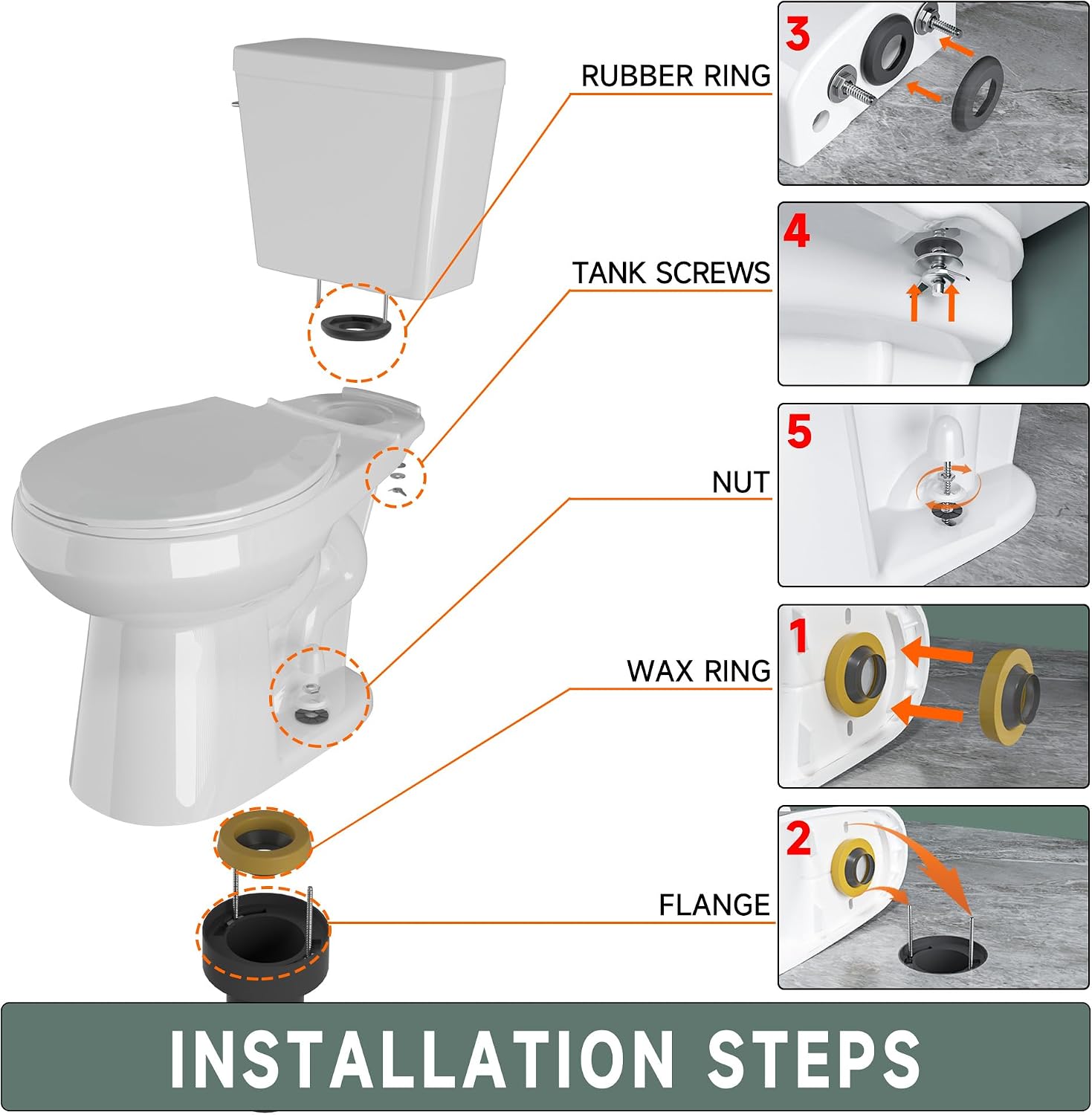 RUBBER RING

3

TANK SCREWS

4

NUT

5

WAX RING

1

FLANGE

2

INSTALLATION STEPS