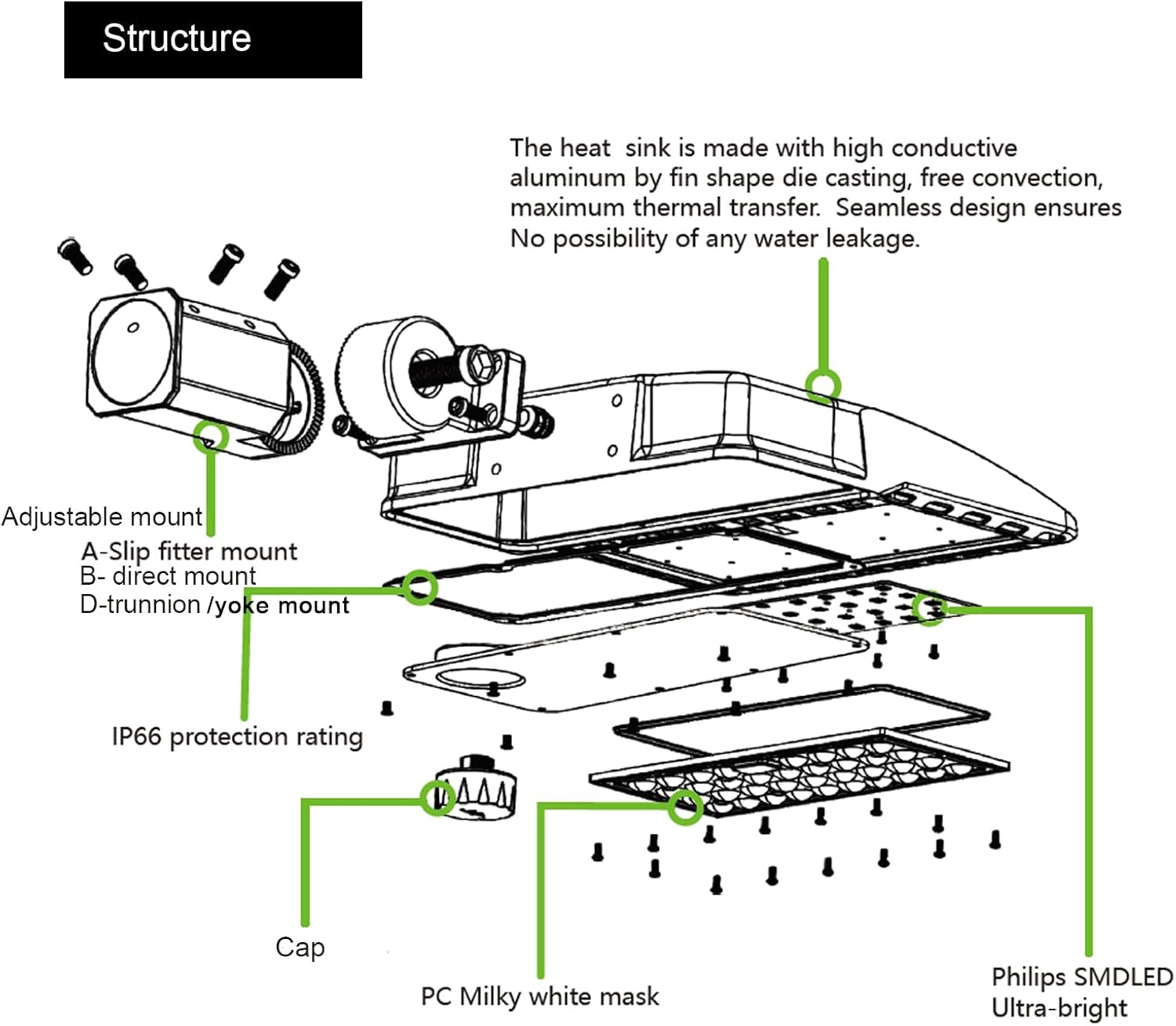 Structure

The heat sink is made with high conductive aluminum by fin shape die casting, free convection, maximum thermal transfer. Seamless design ensures No possibility of any water leakage.

Adjustable mount
A-Slip fitter mount
B- direct mount
D-trunnion /yoke mount

IP66 protection rating

Cap

PC Milky white mask

Philips SMDLED
Ultra-bright