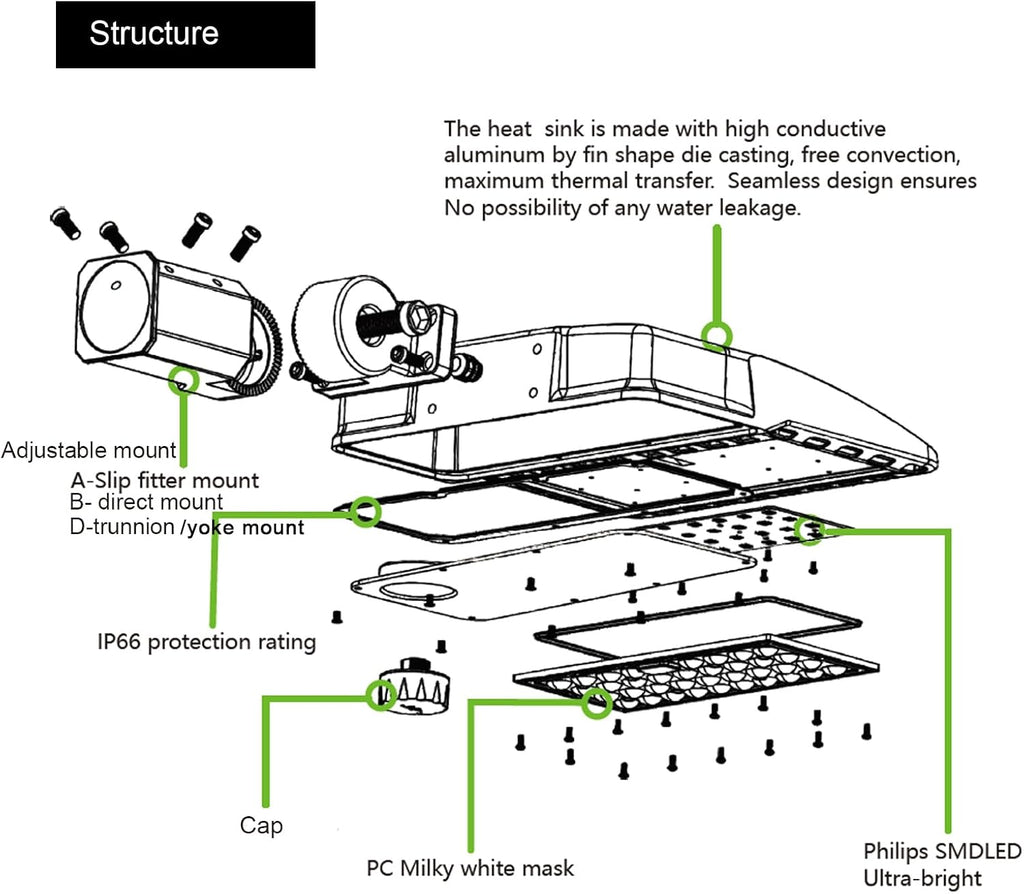 Structure

The heat sink is made with high conductive aluminum by fin shape die casting, free convection, maximum thermal transfer. Seamless design ensures No possibility of any water leakage.

Adjustable mount
A-Slip fitter mount
B- direct mount
D-trunnion /yoke mount

IP66 protection rating

Cap

PC Milky white mask

Philips SMDLED
Ultra-bright