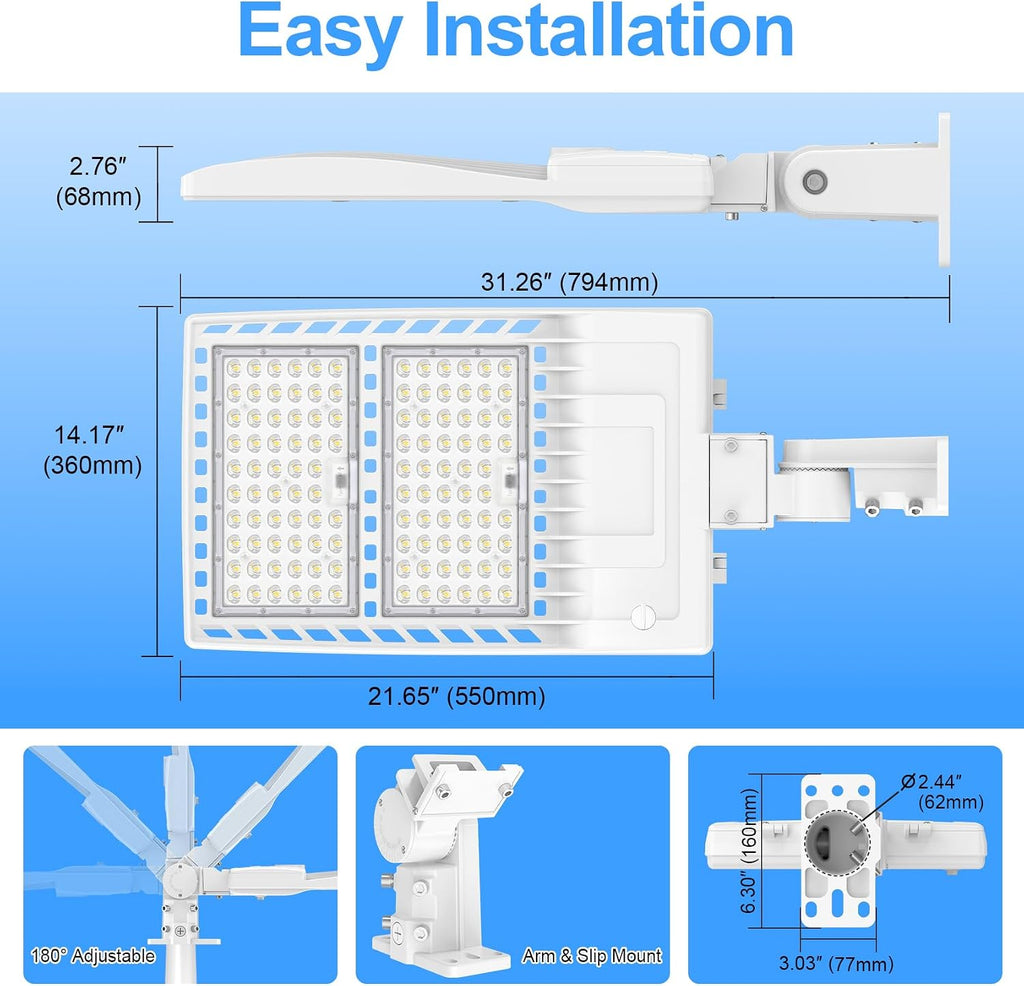 Easy Installation

2.76″
(68mm)

31.26″ (794mm)

14.17″
(360mm)

21.65″ (550mm)

180° Adjustable

Arm & Slip Mount

Ø2.44″
(62mm)

6.30″ (160mm)

3.03″ (77mm)