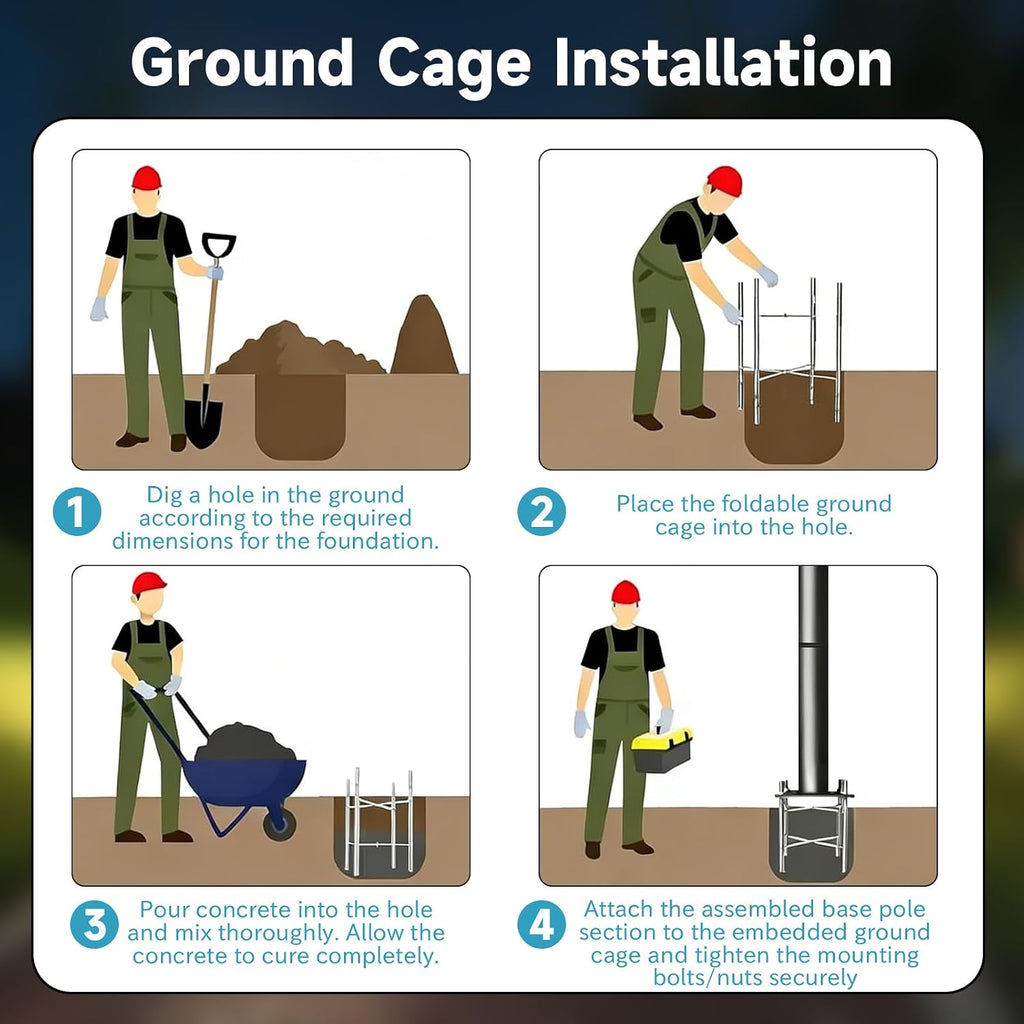 Ground Cage Installation

1 Dig a hole in the ground according to the required dimensions for the foundation.

2 Place the foldable ground cage into the hole.

3 Pour concrete into the hole and mix thoroughly. Allow the concrete to cure completely.

4 Attach the assembled base pole section to the embedded ground cage and tighten the mounting bolts/nuts securely