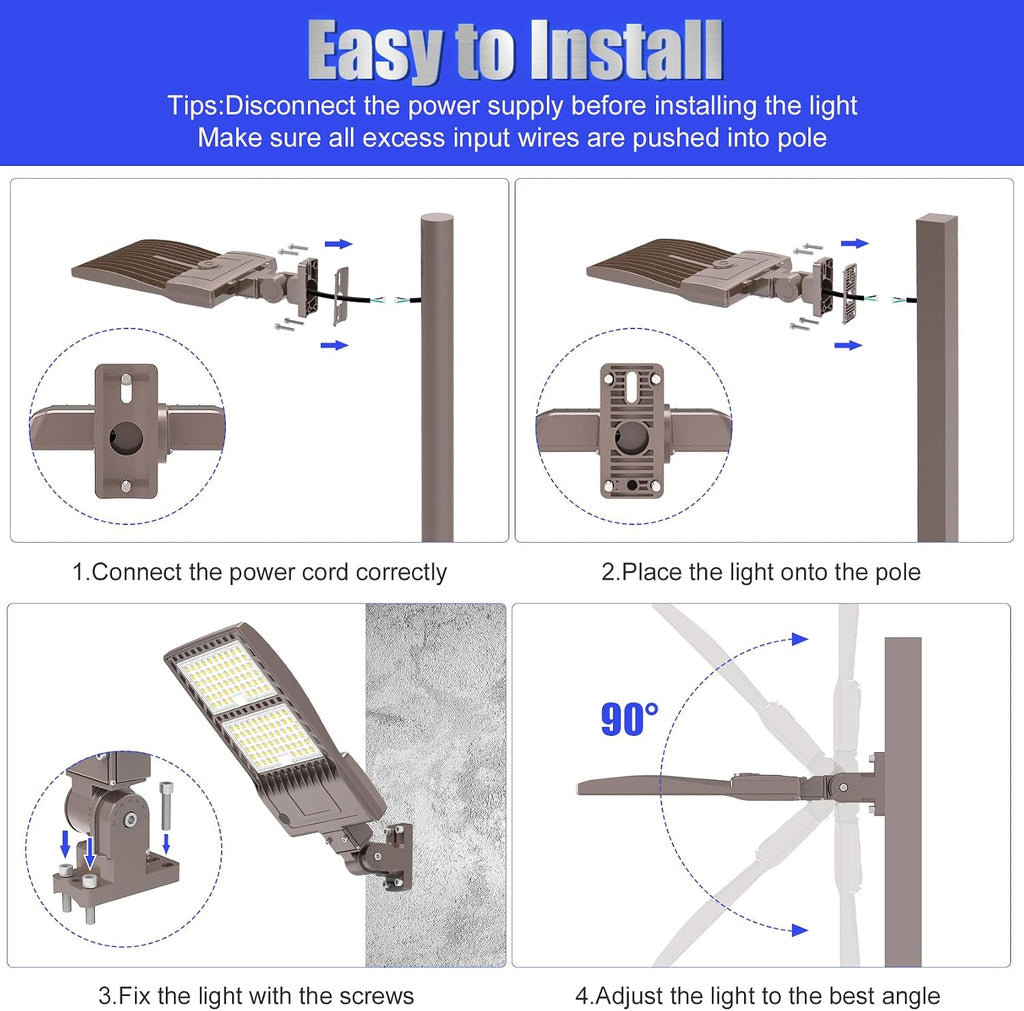 Easy to Install

Tips:Disconnect the power supply before installing the light
Make sure all excess input wires are pushed into pole

1.Connect the power cord correctly

2.Place the light onto the pole

90°

3.Fix the light with the screws

4.Adjust the light to the best angle