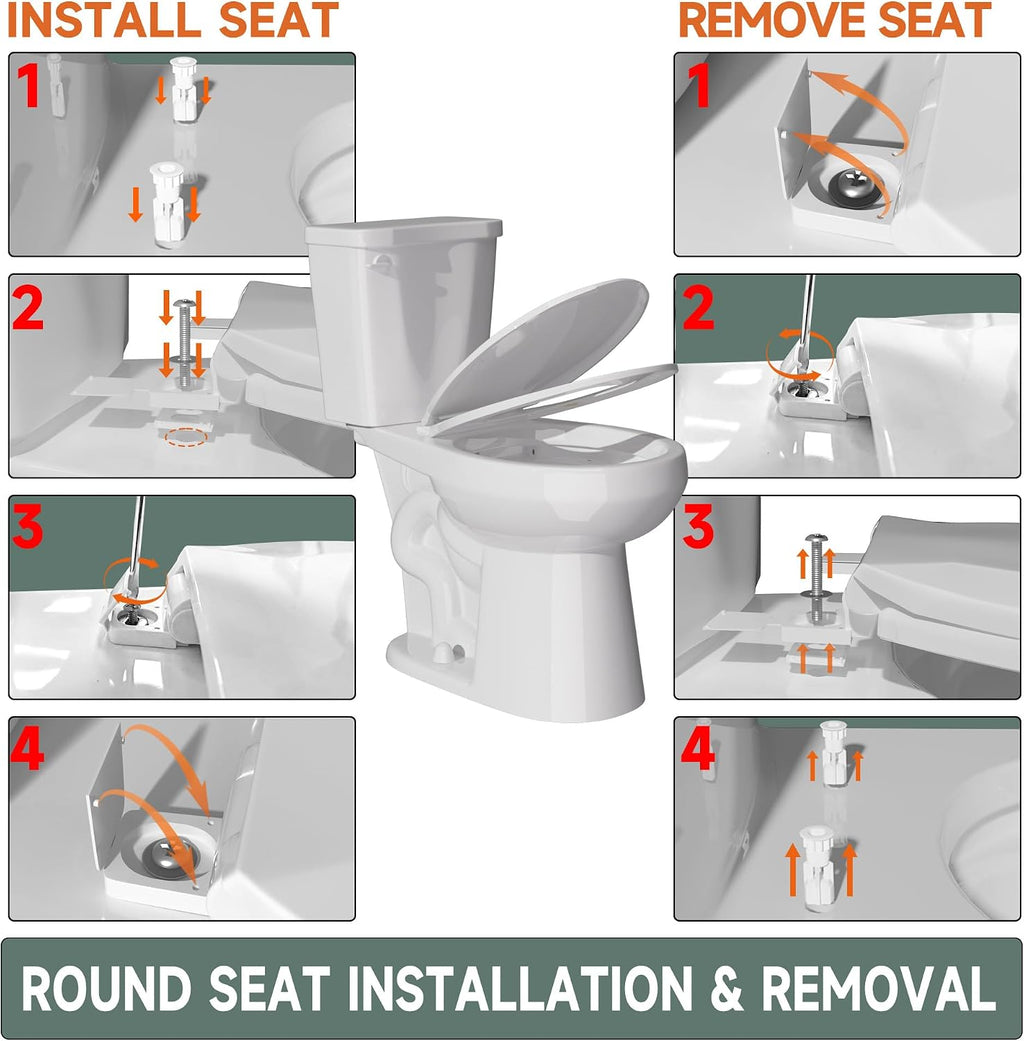 INSTALL SEAT

1

2

3

4

REMOVE SEAT

1

2

3

4

ROUND SEAT INSTALLATION & REMOVAL