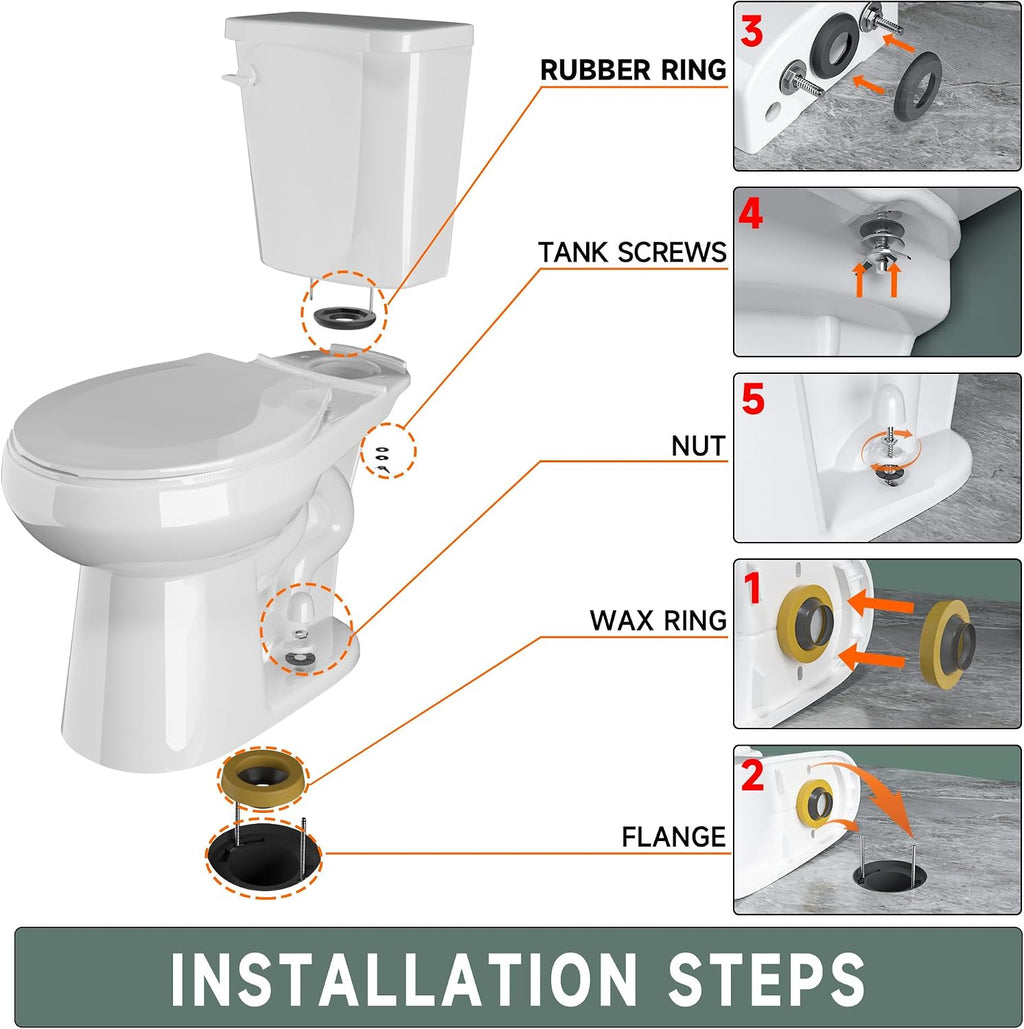 RUBBER RING

3

TANK SCREWS

4

NUT

5

WAX RING

1

FLANGE

2

INSTALLATION STEPS