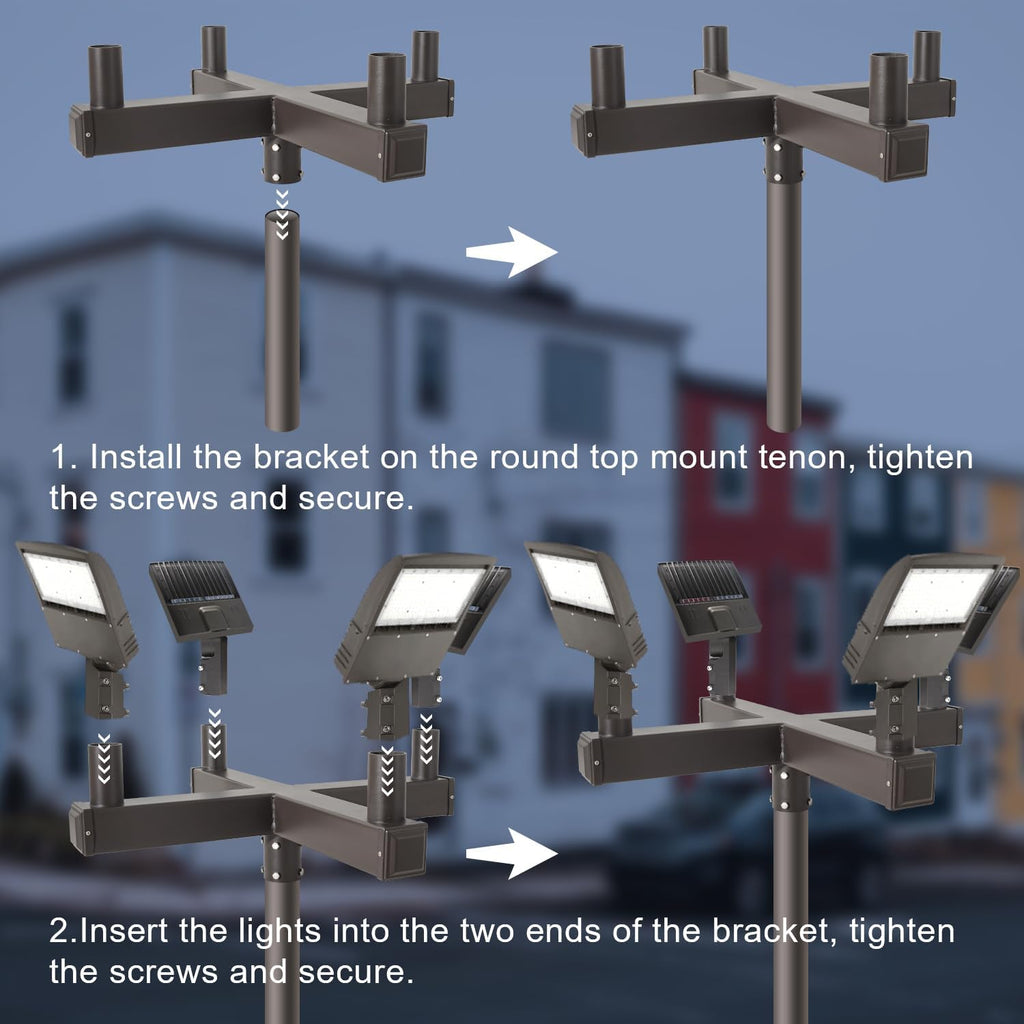 1. Install the bracket on the round top mount tenon, tighten the screws and secure.

2.Insert the lights into the two ends of the bracket, tighten the screws and secure.