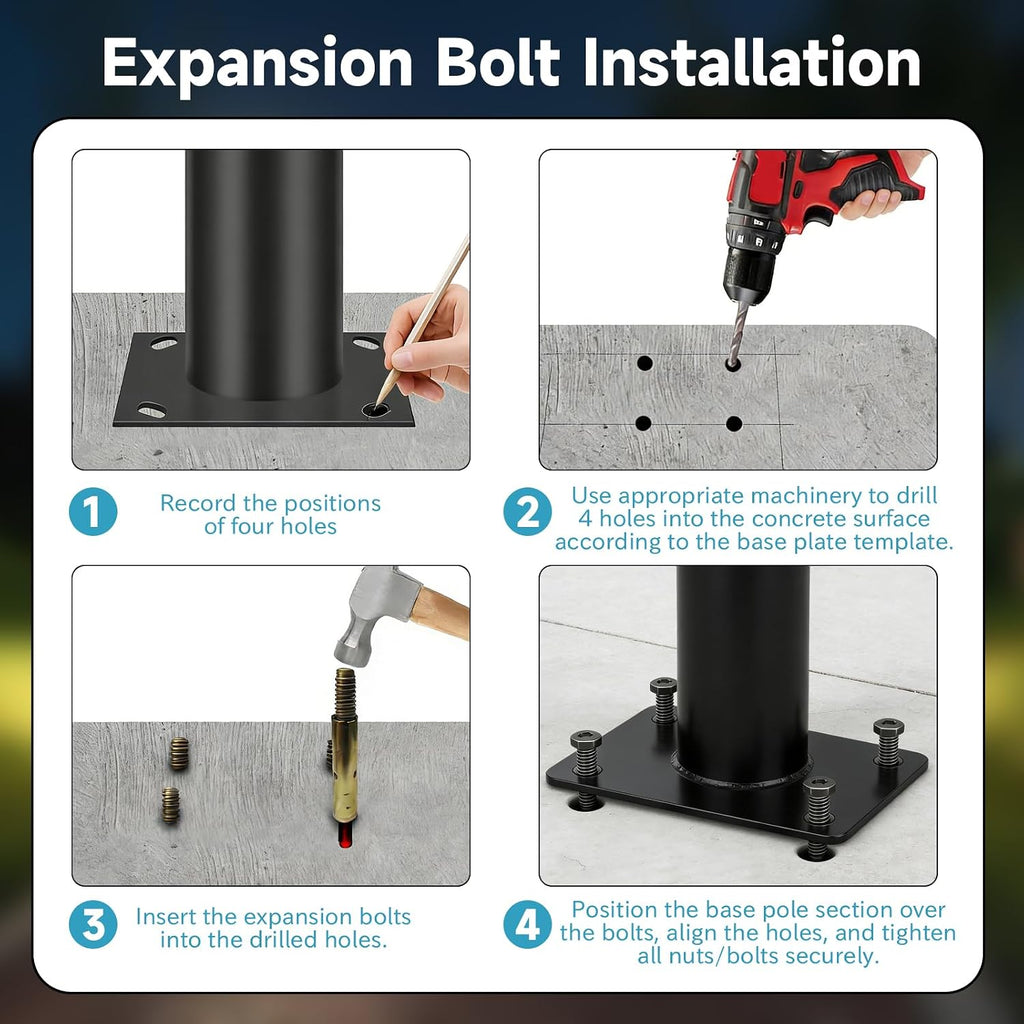 Expansion Bolt Installation

1 Record the positions of four holes

2 Use appropriate machinery to drill 4 holes into the concrete surface according to the base plate template.

3 Insert the expansion bolts into the drilled holes.

4 Position the base pole section over the bolts, align the holes, and tighten all nuts/bolts securely.