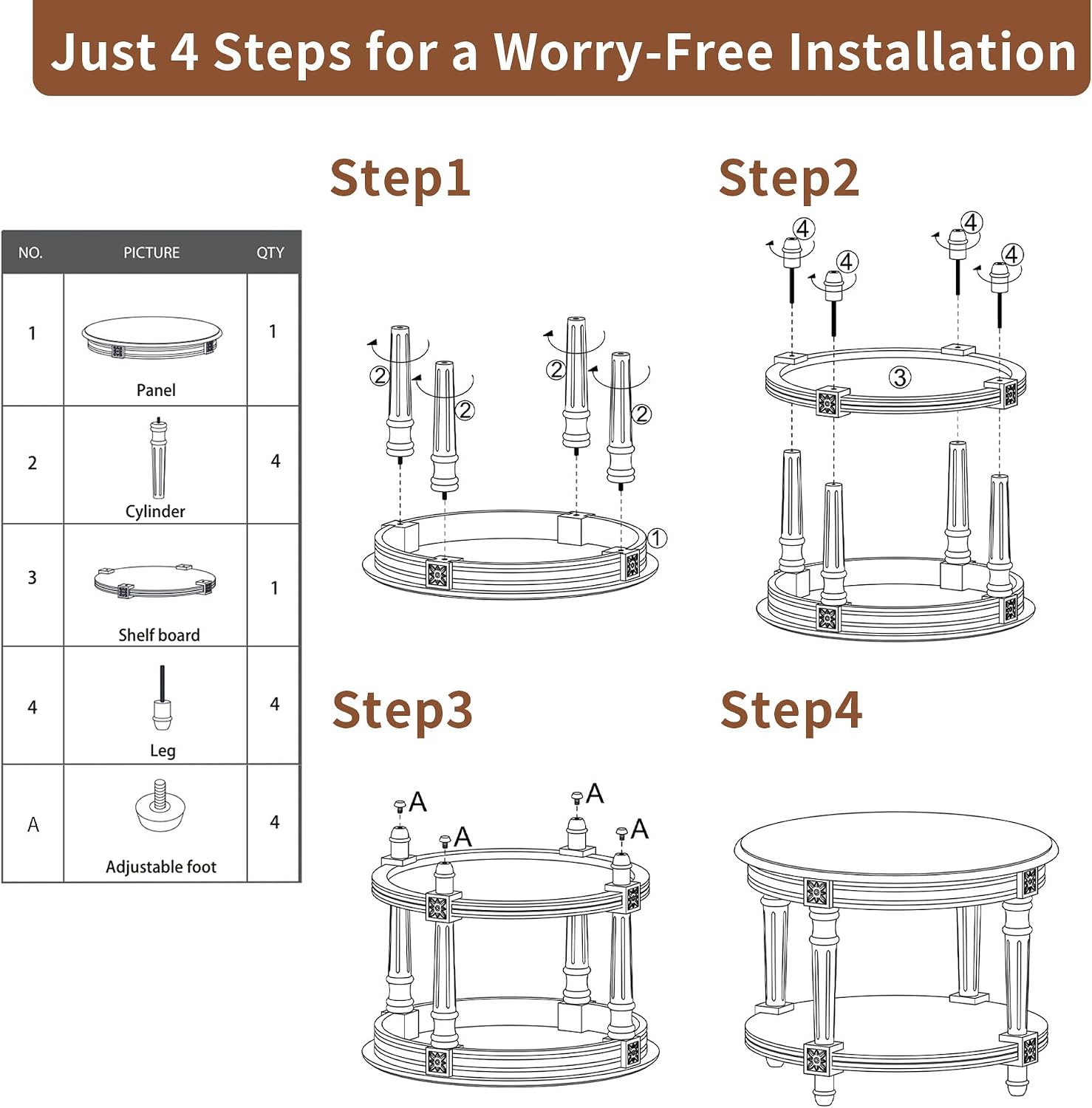 Just 4 Steps for a Worry-Free Installation

| NO. | PICTURE | QTY |
|---|---|---|
| 1 | Panel | 1 |
| 2 | Cylinder | 4 |
| 3 | Shelf board | 1 |
| 4 | Leg | 4 |
| A | Adjustable foot | 4 |

Step1

2 2 2 2 1

Step2

4 4 4 4 3

Step3

A A A A

Step4