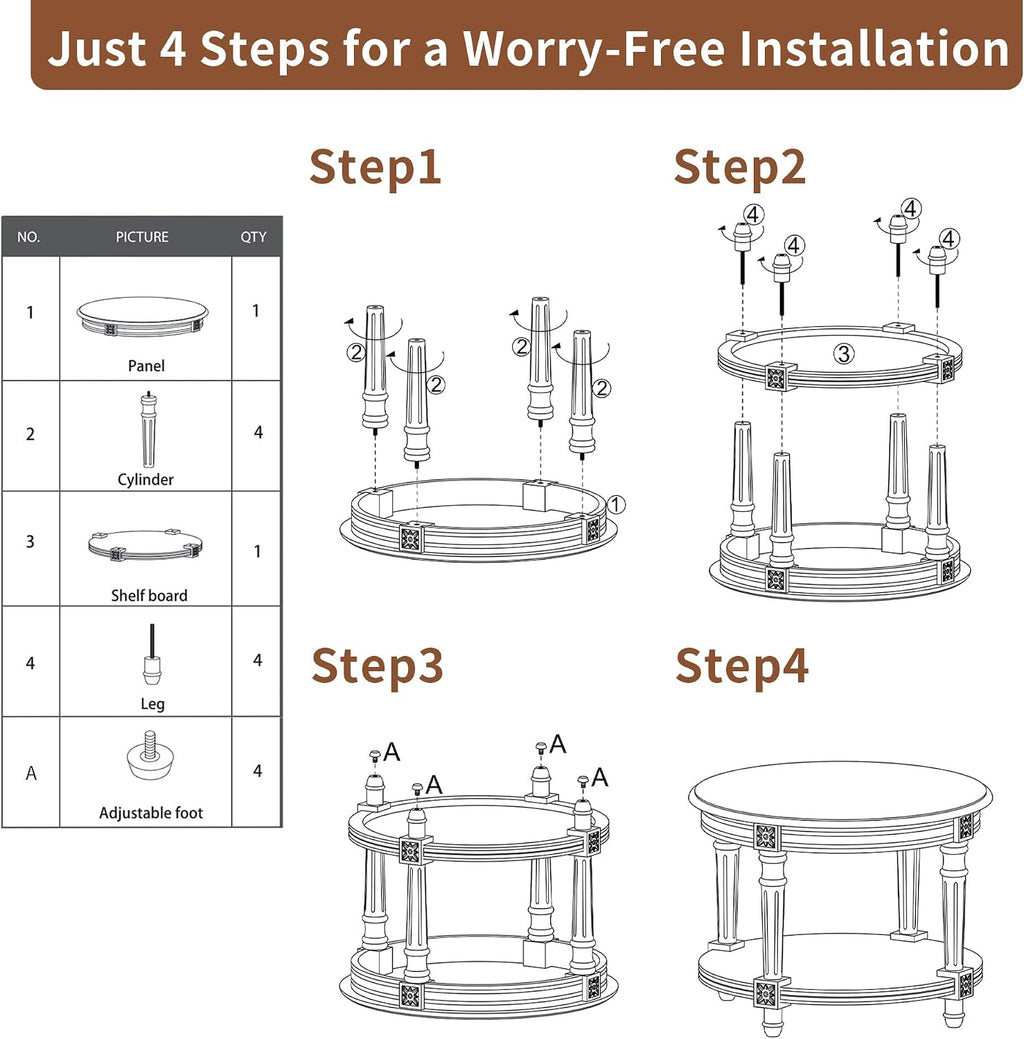 Just 4 Steps for a Worry-Free Installation

| NO. | PICTURE | QTY |
|---|---|---|
| 1 | Panel | 1 |
| 2 | Cylinder | 4 |
| 3 | Shelf board | 1 |
| 4 | Leg | 4 |
| A | Adjustable foot | 4 |

Step1

② ② ② ② ①

Step2

④ ④ ④ ④ ③

Step3

A A A A

Step4