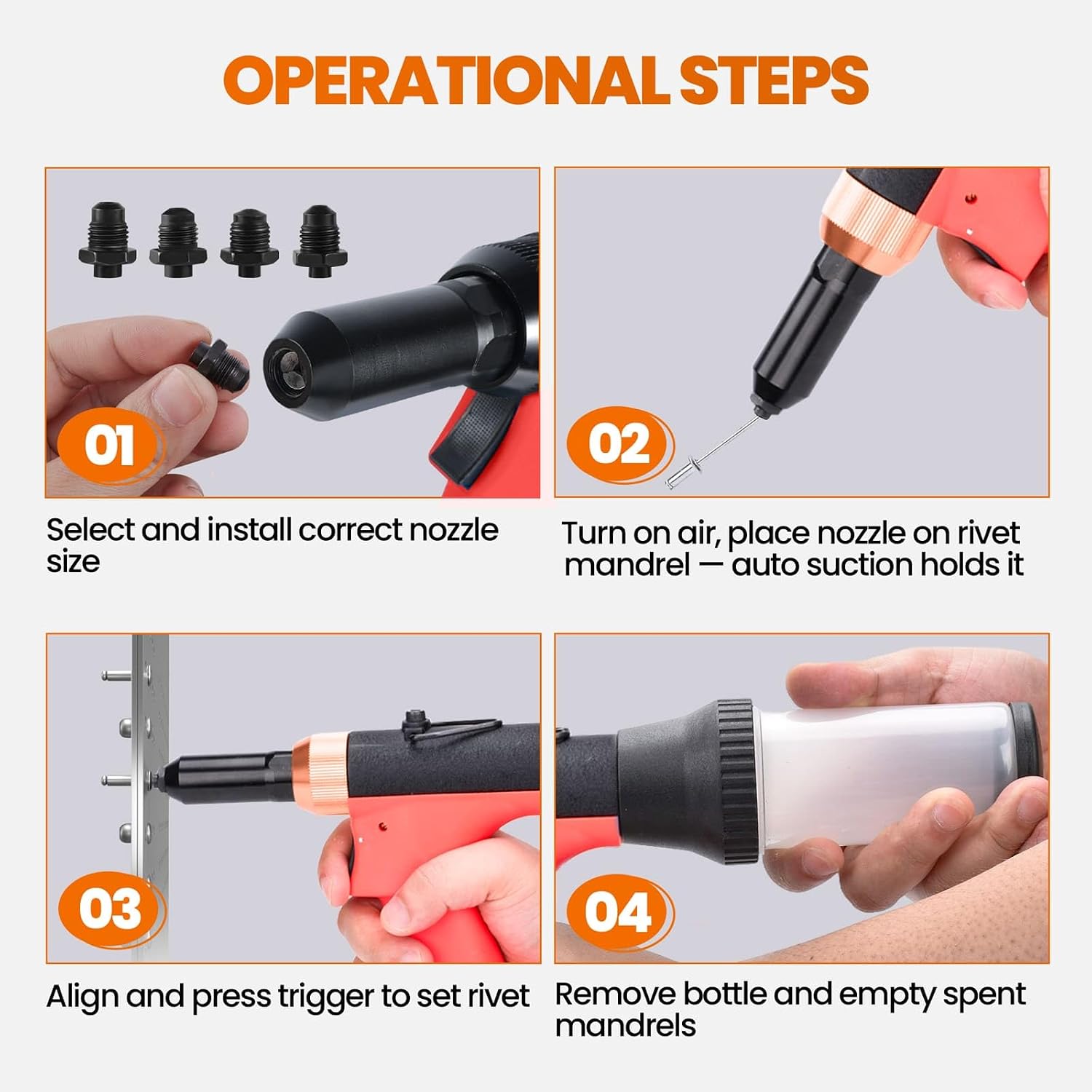 OPERATIONAL STEPS

01

Select and install correct nozzle size

02

Turn on air, place nozzle on rivet mandrel — auto suction holds it

03

Align and press trigger to set rivet

04

Remove bottle and empty spent mandrels