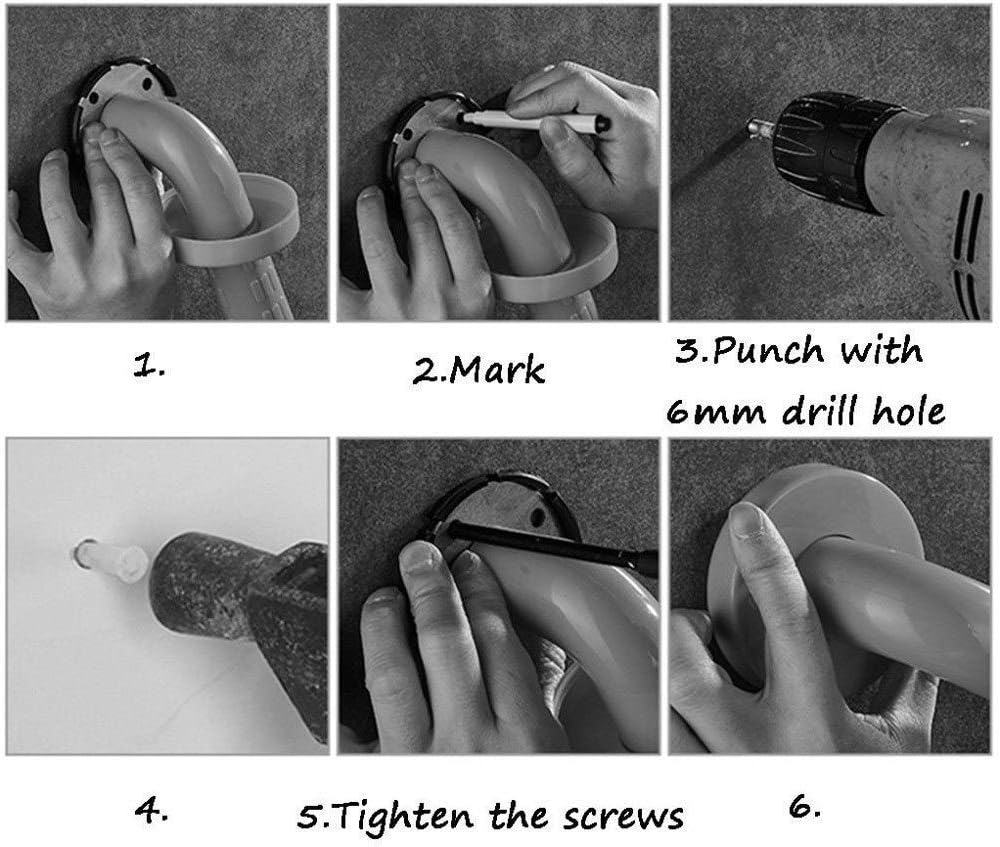 1.

2.Mark

3.Punch with 6mm drill hole

4.

5.Tighten the screws

6.