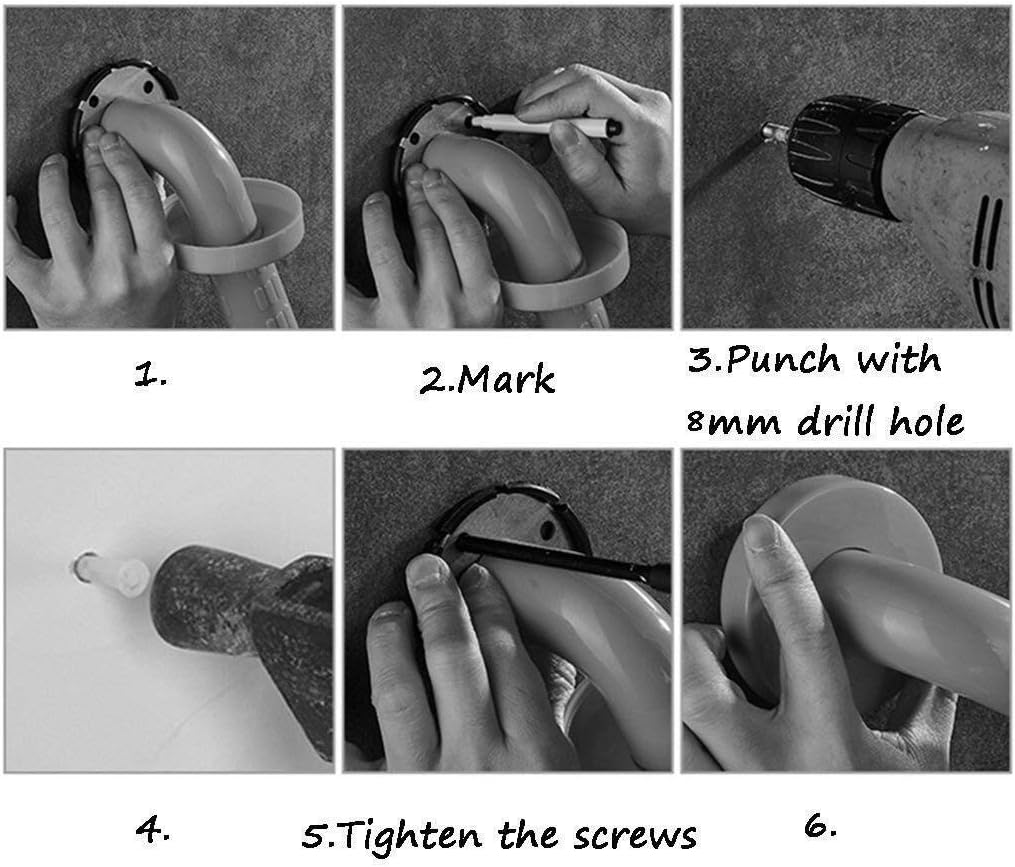 1.

2.Mark

3.Punch with 8mm drill hole

4.

5.Tighten the screws

6.