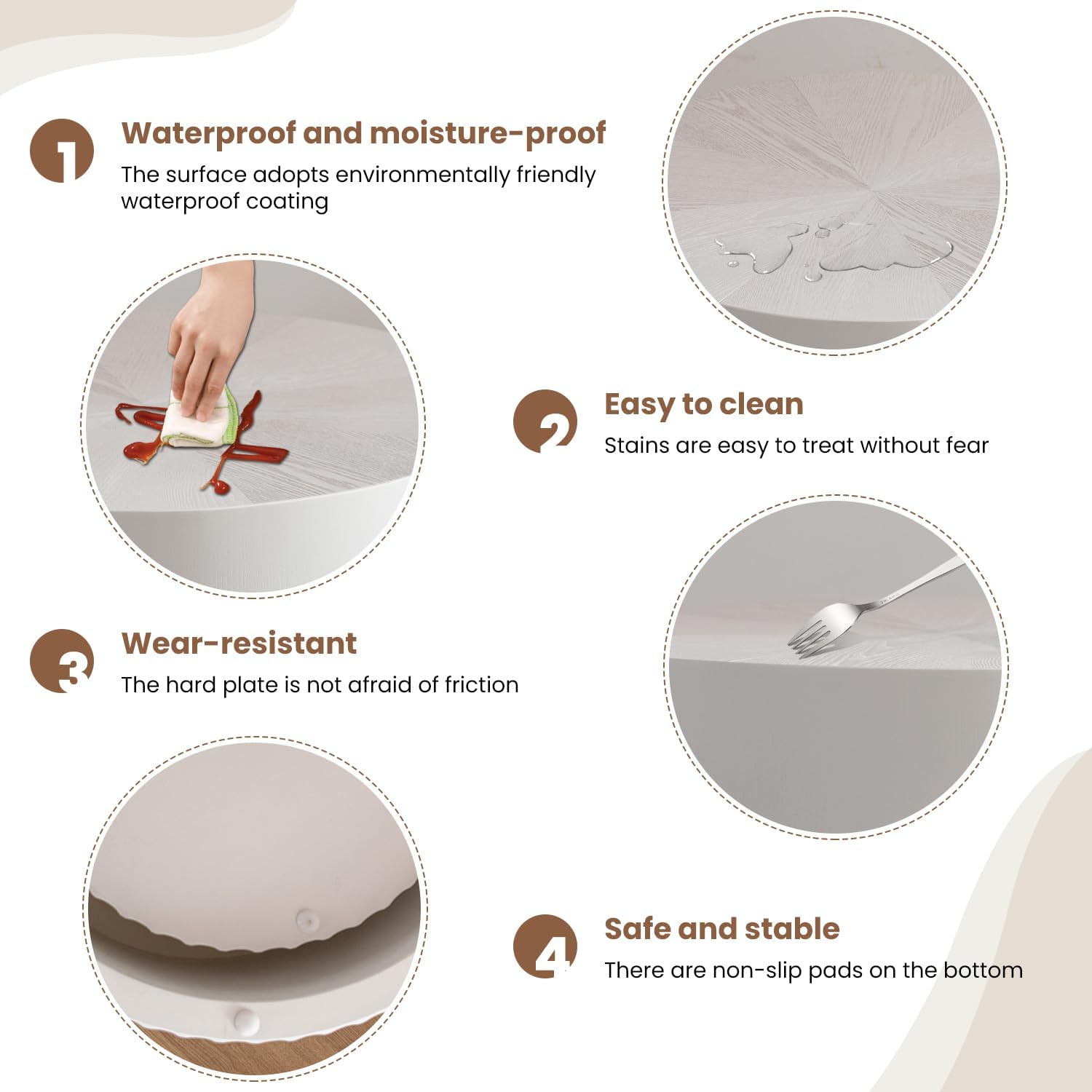 1

Waterproof and moisture-proof

The surface adopts environmentally friendly waterproof coating

2

Easy to clean

Stains are easy to treat without fear

3

Wear-resistant

The hard plate is not afraid of friction

4

Safe and stable

There are non-slip pads on the bottom