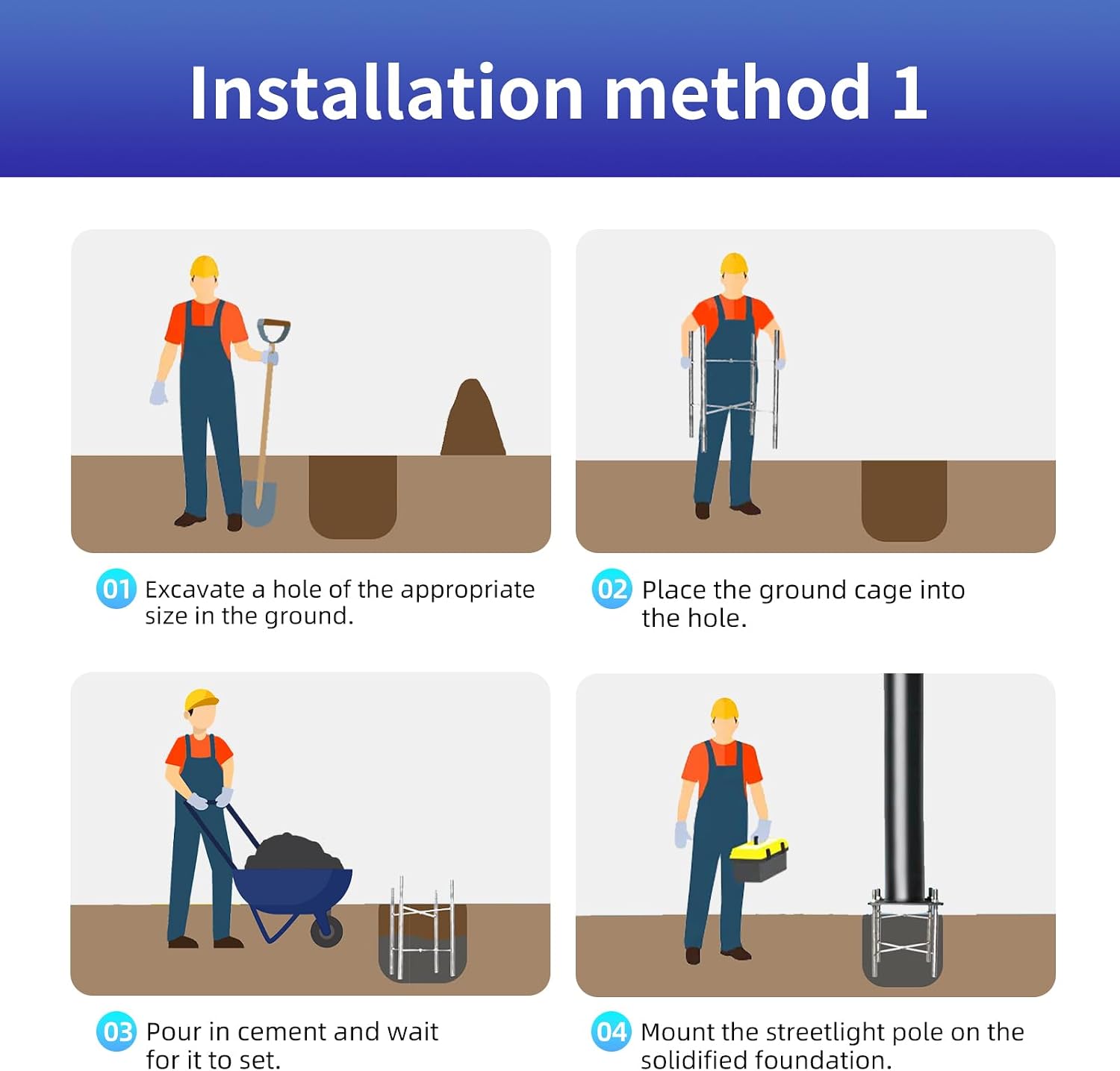 Installation method 1

01 Excavate a hole of the appropriate size in the ground.

02 Place the ground cage into the hole.

03 Pour in cement and wait for it to set.

04 Mount the streetlight pole on the solidified foundation.